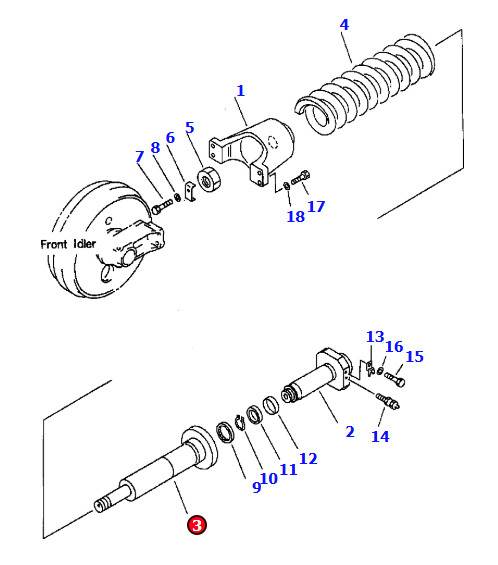 4

1

5

6

8

7

17

18

Front Idler

13

16

15

2

14

12

11

10

9

3