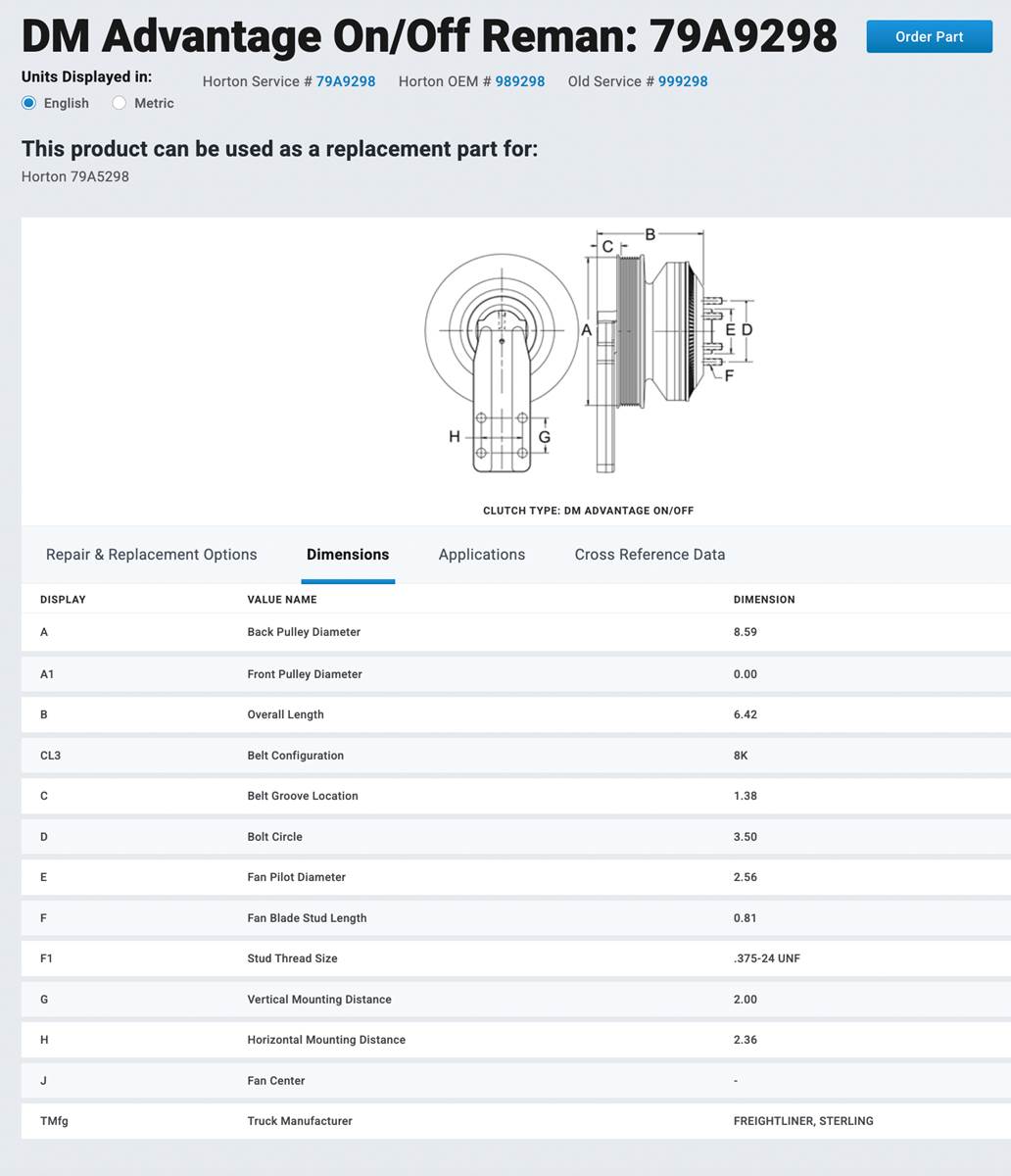 DM Advantage On/Off Reman: 79A9298

Order Part

Units Displayed in:
English
Metric

Horton Service # 79A9298 Horton OEM # 989298 Old Service # 999298

This product can be used as a replacement part for:
Horton 79A5298

C B A E D F H G

CLUTCH TYPE: DM ADVANTAGE ON/OFF

Repair & Replacement Options Dimensions Applications Cross Reference Data

| DISPLAY | VALUE NAME | DIMENSION |
|---|---|---|
| A | Back Pulley Diameter | 8.59 |
| A1 | Front Pulley Diameter | 0.00 |
| B | Overall Length | 6.42 |
| CL3 | Belt Configuration | 8K |
| C | Belt Groove Location | 1.38 |
| D | Bolt Circle | 3.50 |
| E | Fan Pilot Diameter | 2.56 |
| F | Fan Blade Stud Length | 0.81 |
| F1 | Stud Thread Size | .375-24 UNF |
| G | Vertical Mounting Distance | 2.00 |
| H | Horizontal Mounting Distance | 2.36 |
| J | Fan Center | - |
| TMfg | Truck Manufacturer | FREIGHTLINER, STERLING |