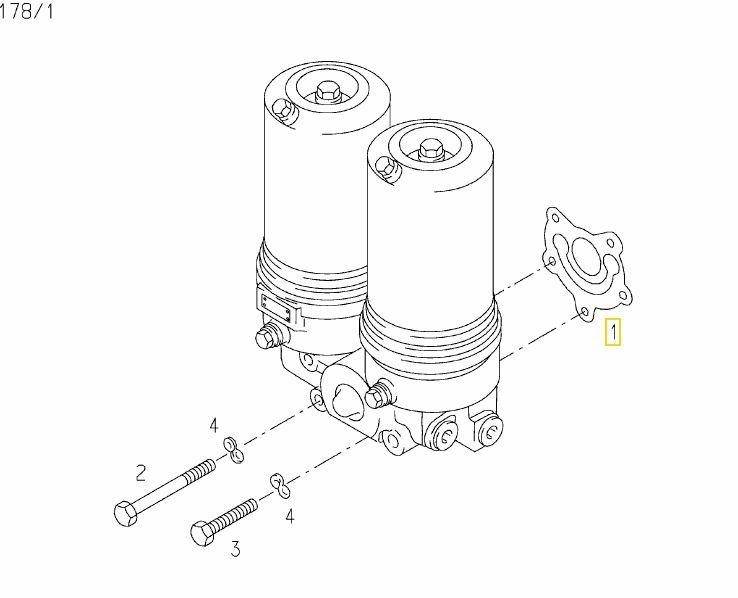 178/1

1

4

2

4

3