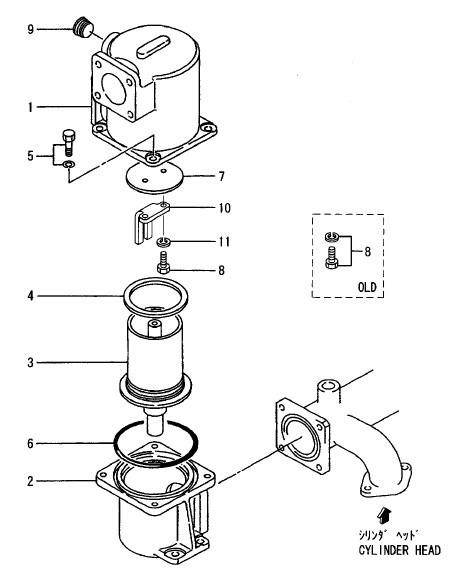 9
1
5
7
10
11
8
8
OLD
4
3
6
2
ｼﾘﾝﾀﾞ ﾍｯﾄﾞ
CYLINDER HEAD