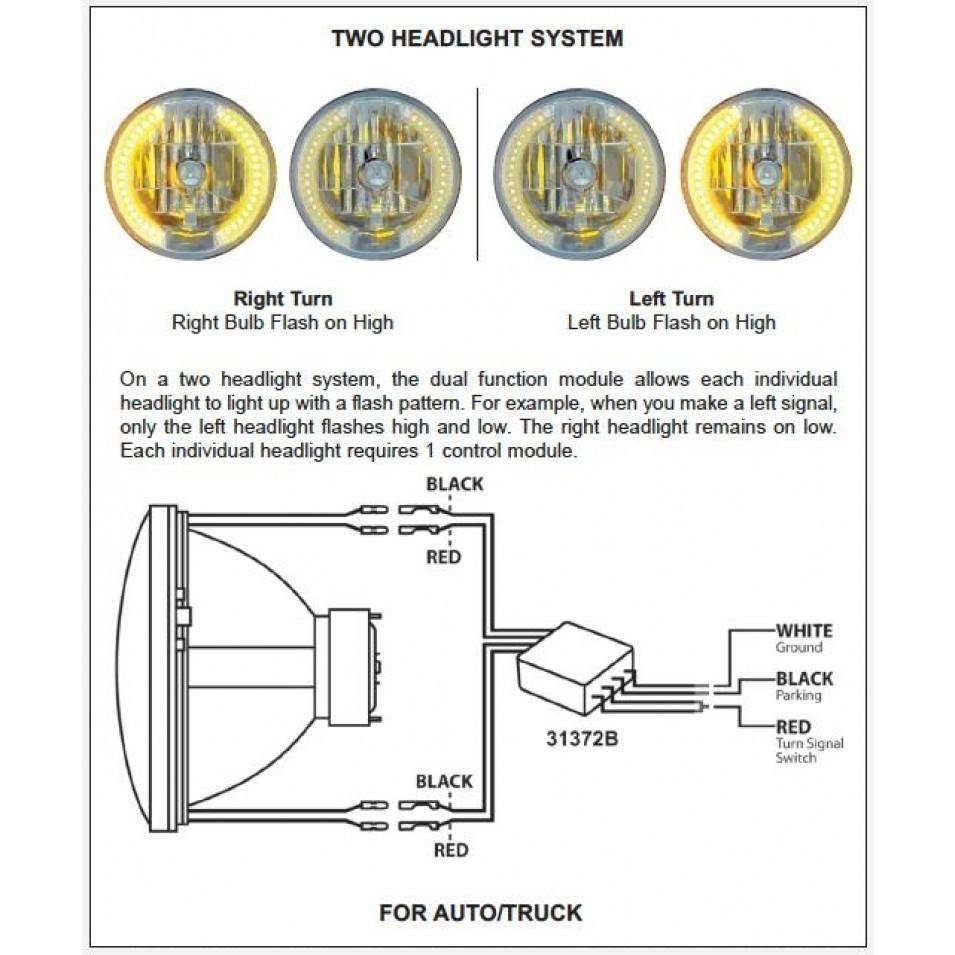 TWO HEADLIGHT SYSTEM

Right Turn
Right Bulb Flash on High

Left Turn
Left Bulb Flash on High

On a two headlight system, the dual function module allows each individual headlight to light up with a flash pattern. For example, when you make a left signal, only the left headlight flashes high and low. The right headlight remains on low. Each individual headlight requires 1 control module.

BLACK
RED
WHITE
Ground
BLACK
Parking
RED
Turn Signal Switch
31372B
BLACK
RED

FOR AUTO/TRUCK