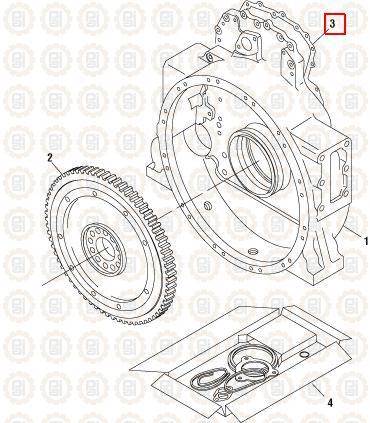 3

2

1

4