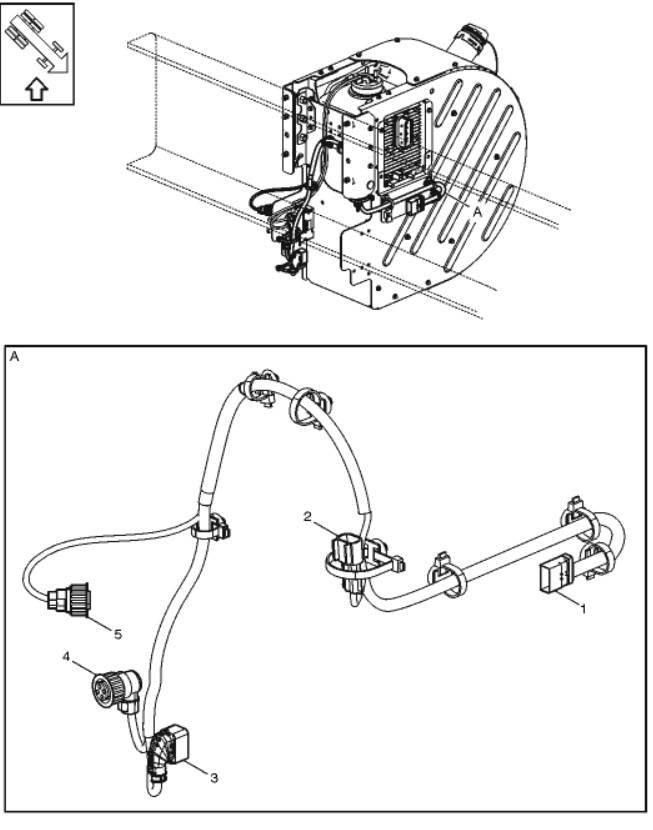 A

A

2

1

5

4

3